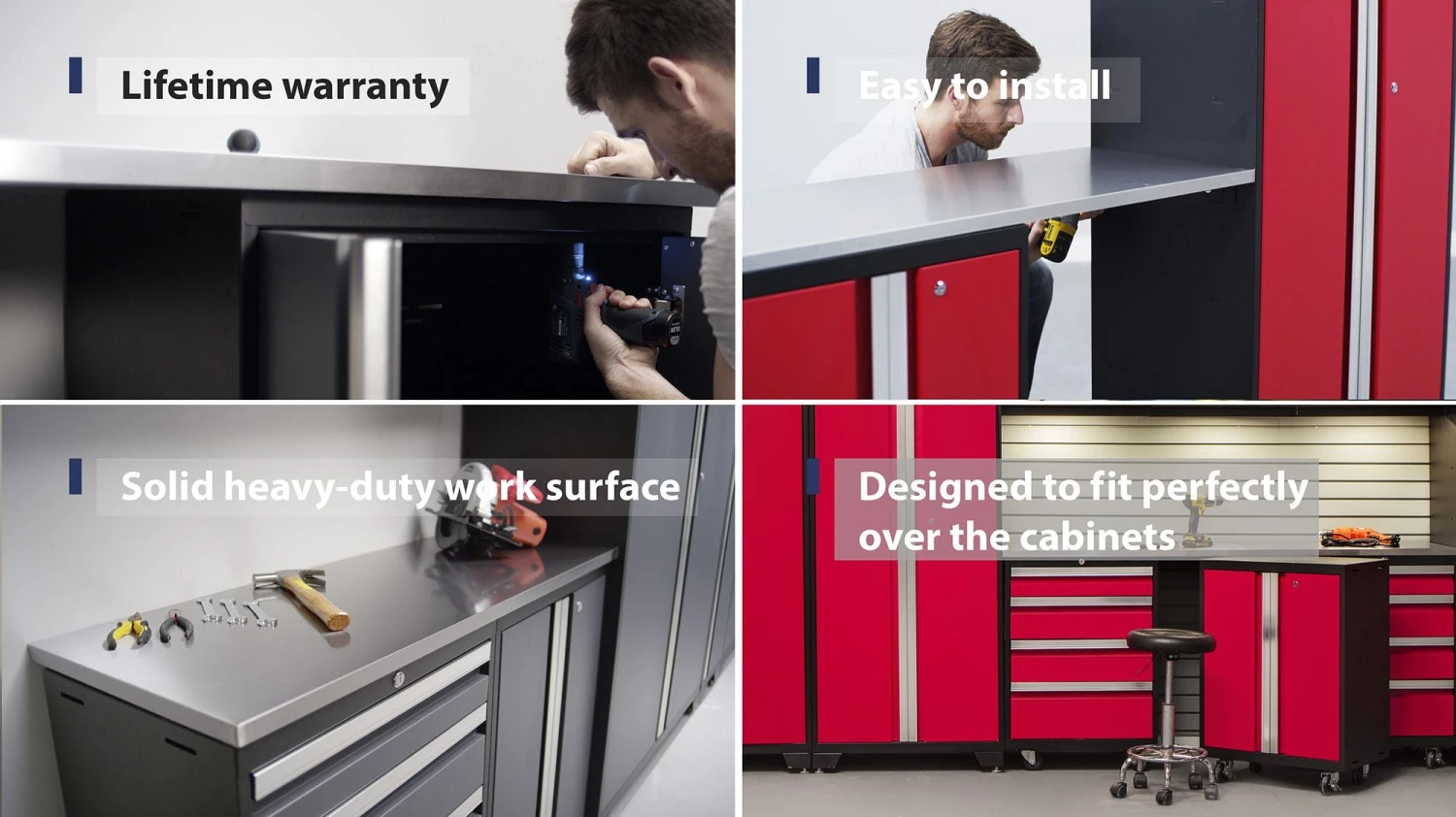 Lifetime warranty

Easy to install

Solid heavy-duty work surface

Designed to fit perfectly over the cabinets